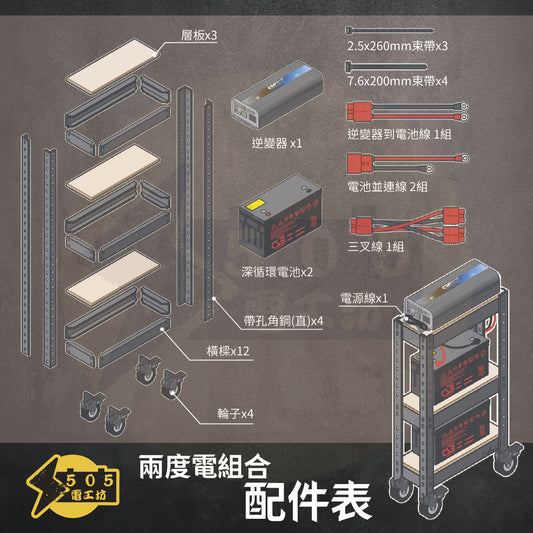 層板x3

2.5x260mm束帶x3

7.6x200mm束帶x4

逆變器 x1

逆變器到電池線 1組

電池並連線 2組

三叉線 1組

深循環電池x2

電源線x1

帶孔角鋼(直)x4

橫樑x12

輪子x4

505
電工坊

兩度電組合
配件表